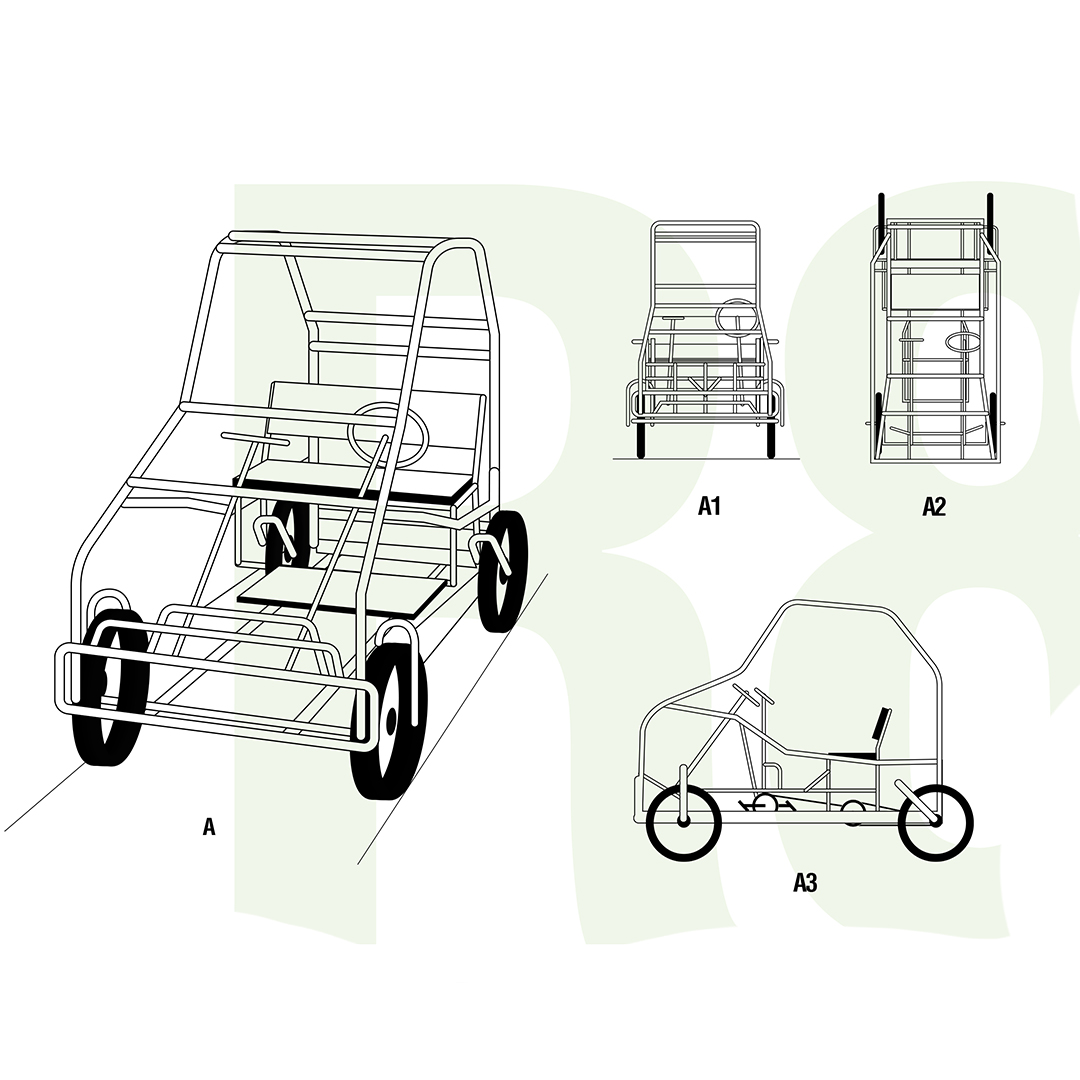 A1

A2

A

A3